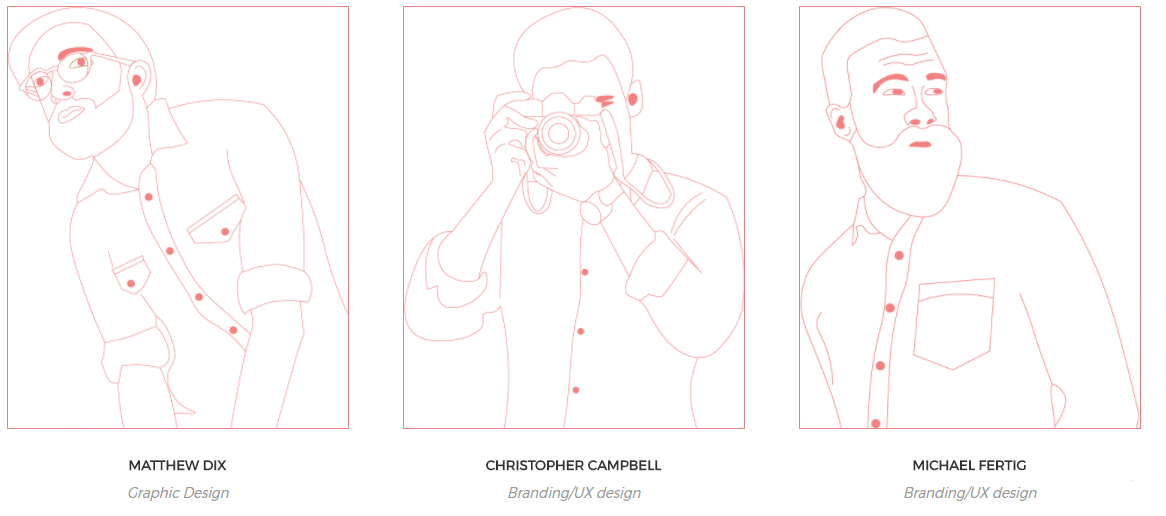 MATTHEW DIX
Graphic Design

CHRISTOPHER CAMPBELL
Branding/UX design

MICHAEL FERTIG
Branding/UX design